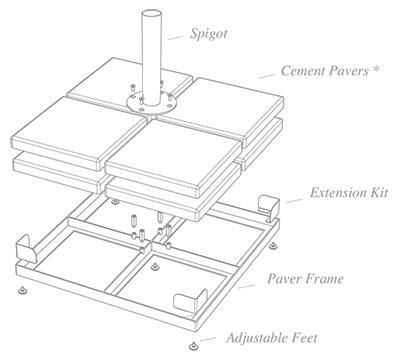 Spigot

Cement Pavers *

Extension Kit

Paver Frame

Adjustable Feet