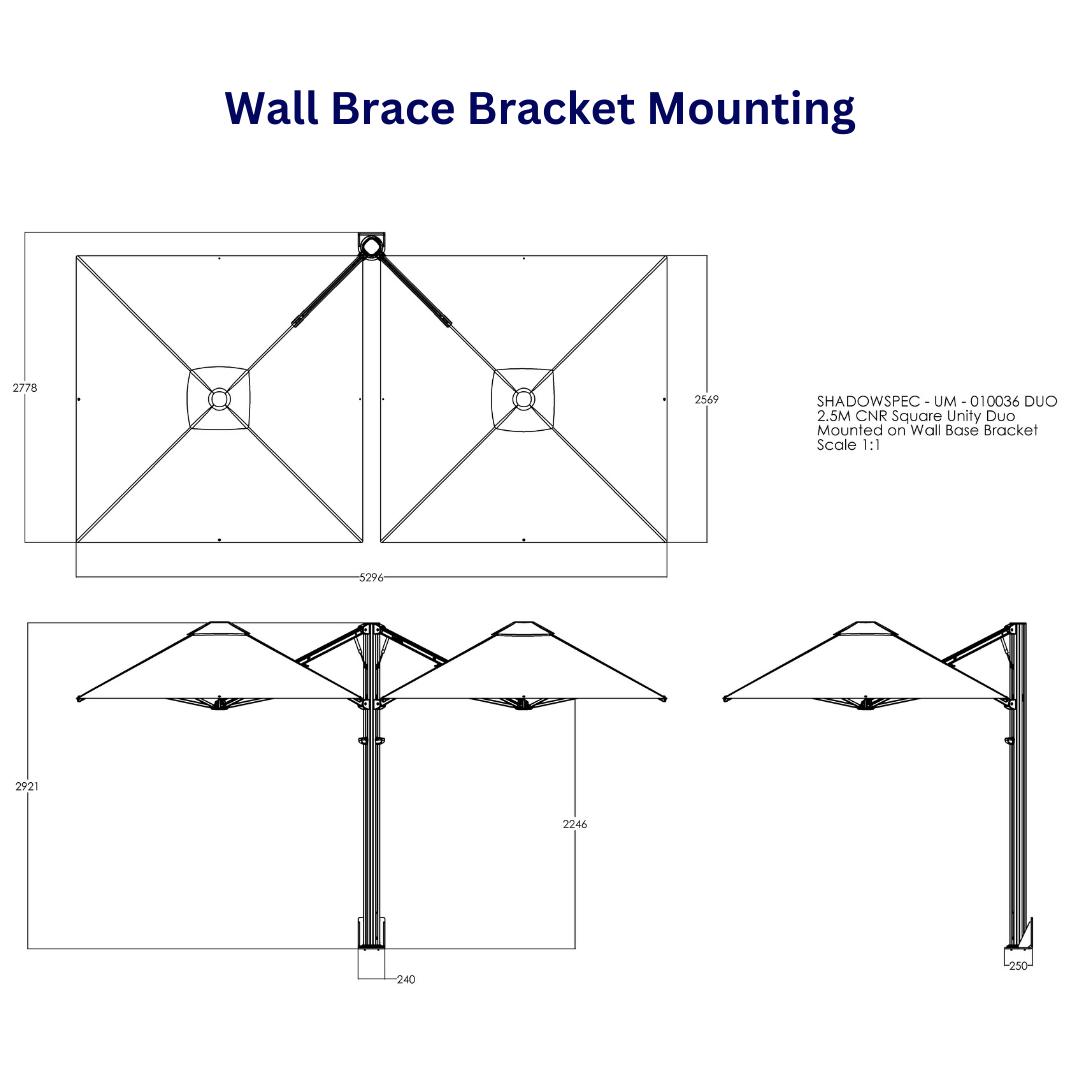 Wall Brace Bracket Mounting

2778

2569

SHADOWSPEC - UM - 010036 DUO
2.5M CNR Square Unity Duo
Mounted on Wall Base Bracket
Scale 1:1

5296

2921

2246

240

250